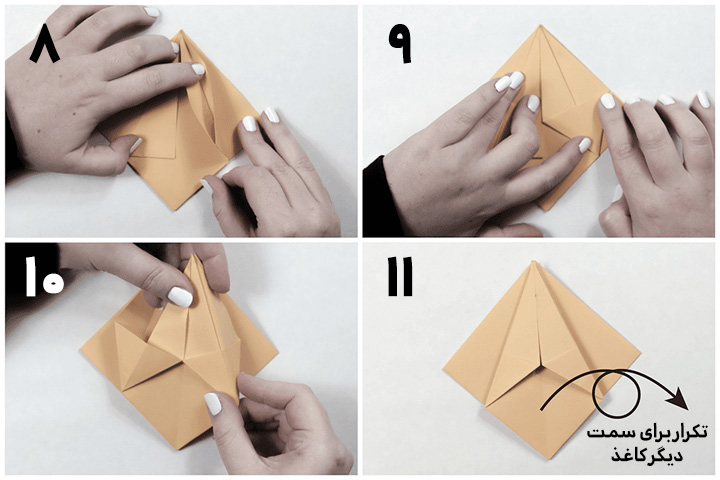 ۸

۹

۱۰

۱۱

تکرار برای سمت دیگر کاغذ