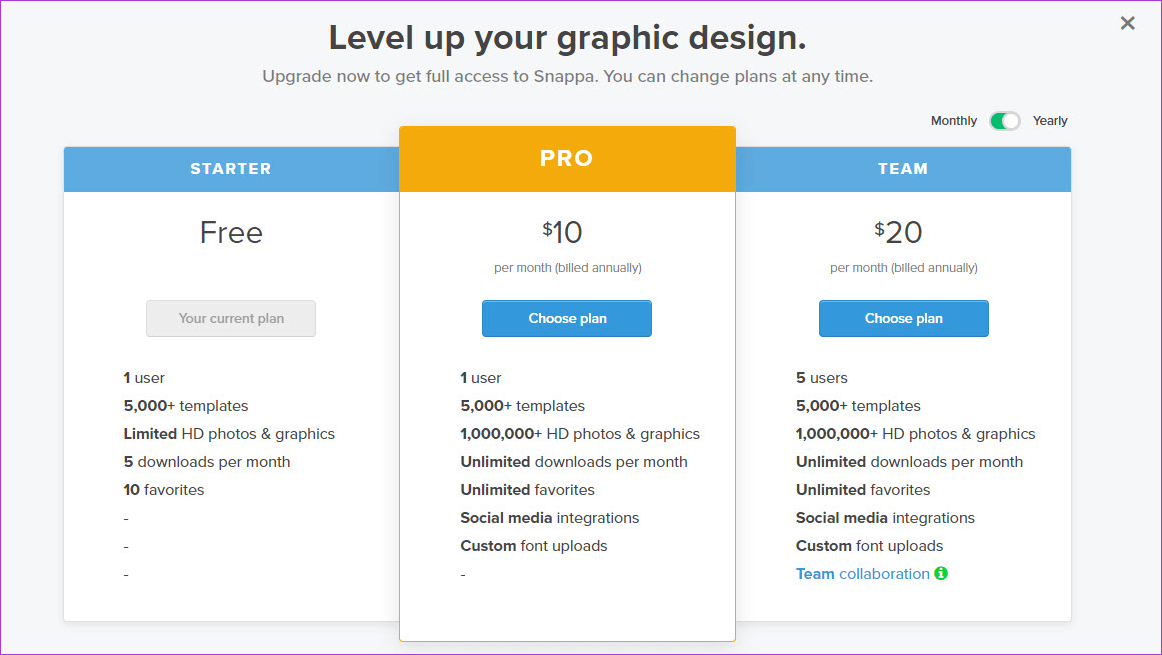 ×

Level up your graphic design.

Upgrade now to get full access to Snappa. You can change plans at any time.

Monthly Yearly

STARTER

Free

Your current plan

1 user
5,000+ templates
Limited HD photos & graphics
5 downloads per month
10 favorites
-
-
-

PRO

$10
per month (billed annually)

Choose plan

1 user
5,000+ templates
1,000,000+ HD photos & graphics
Unlimited downloads per month
Unlimited favorites
Social media integrations
Custom font uploads
-

TEAM

$20
per month (billed annually)

Choose plan

5 users
5,000+ templates
1,000,000+ HD photos & graphics
Unlimited downloads per month
Unlimited favorites
Social media integrations
Custom font uploads
Team collaboration