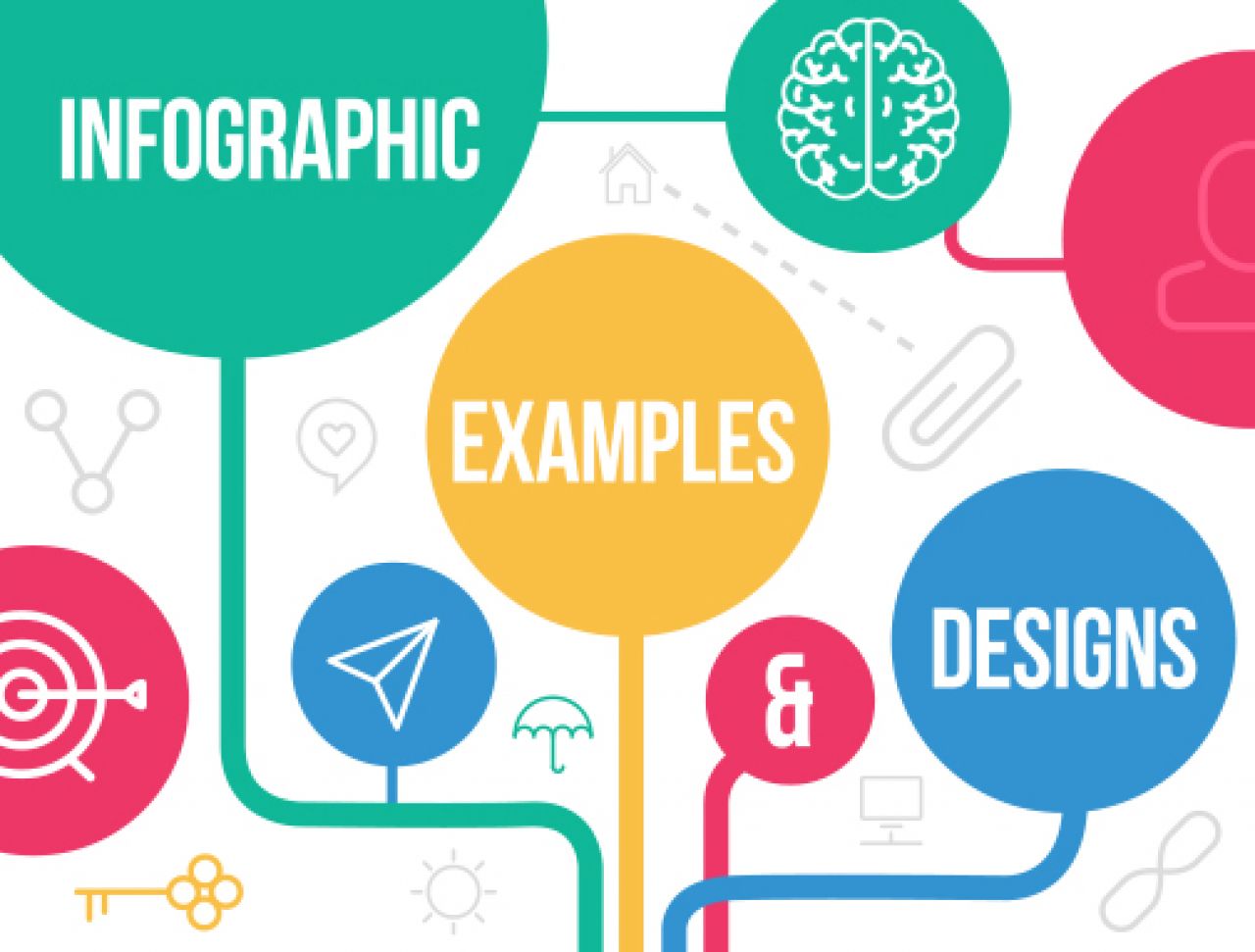 INFOGRAPHIC

EXAMPLES

&

DESIGNS