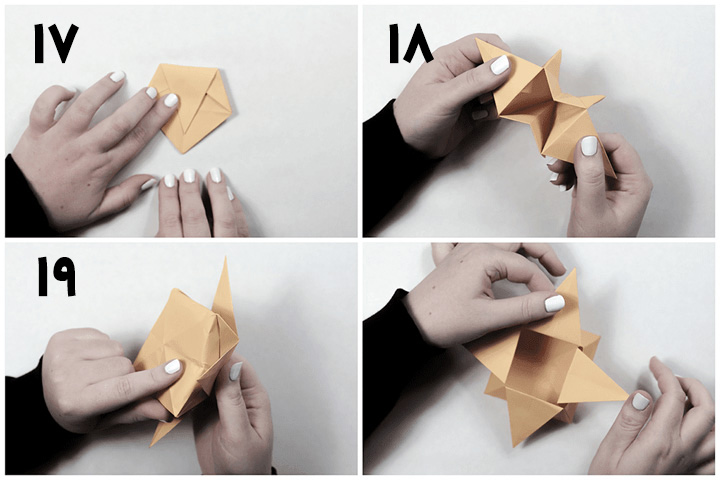 ۱۷

۱۸

۱۹