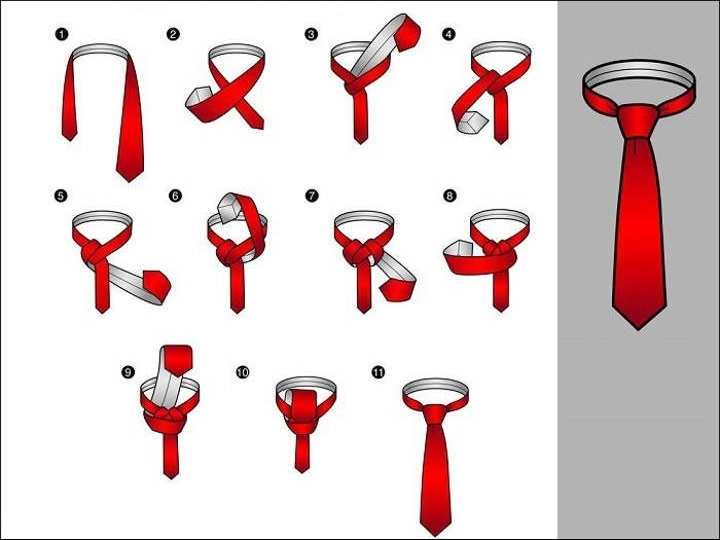 1
2
3
4
5
6
7
8
9
10
11